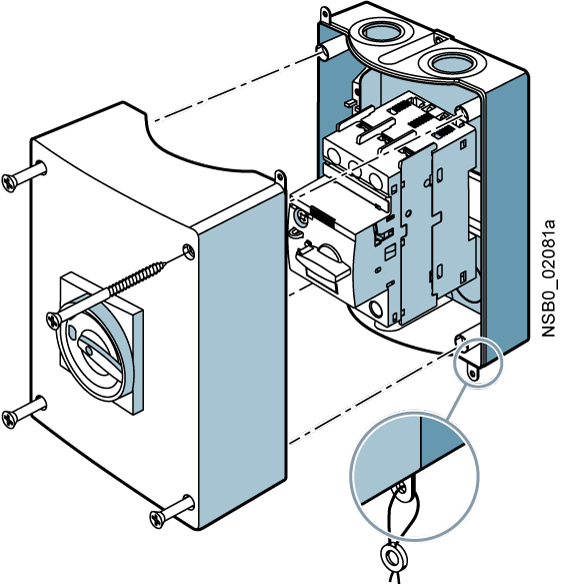 NSB0_02081a