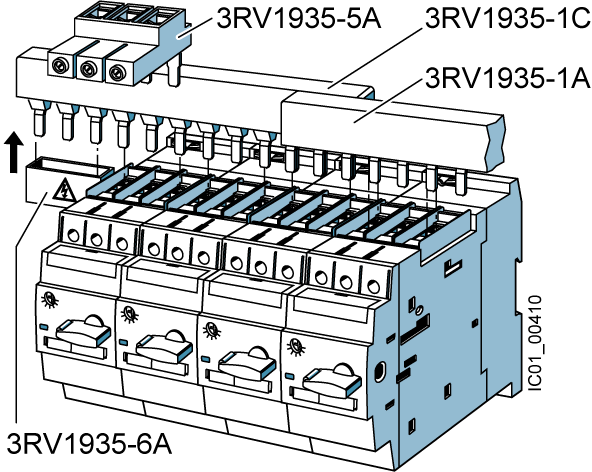 3RV1935-5A
3RV1935-1C
3RV1935-1A
3RV1935-6A
IC01_00410