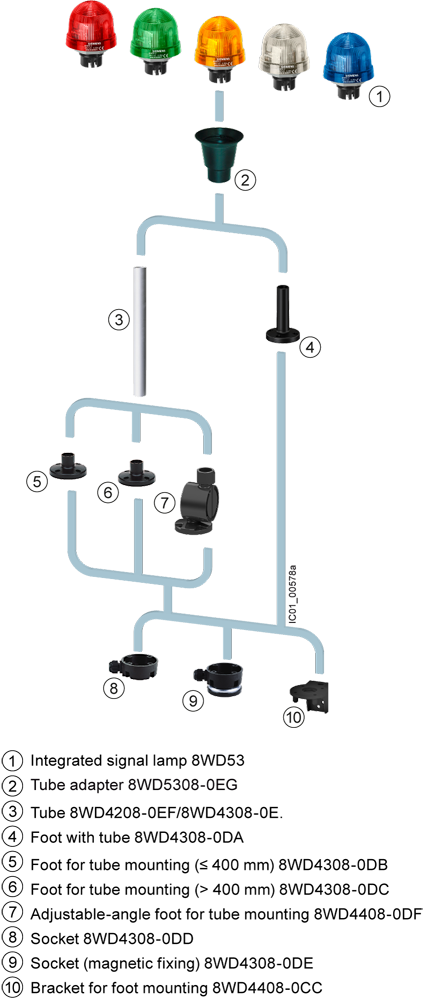 1
2
3
4
5
6
7
IC01_00578a
8
9
10

① Integrated signal lamp 8WD53
② Tube adapter 8WD5308-0EG
③ Tube 8WD4208-0EF/8WD4308-0E.
④ Foot with tube 8WD4308-0DA
⑤ Foot for tube mounting (≤ 400 mm) 8WD4308-0DB
⑥ Foot for tube mounting (> 400 mm) 8WD4308-0DC
⑦ Adjustable-angle foot for tube mounting 8WD4408-0DF
⑧ Socket 8WD4308-0DD
⑨ Socket (magnetic fixing) 8WD4308-0DE
⑩ Bracket for foot mounting 8WD4408-0CC