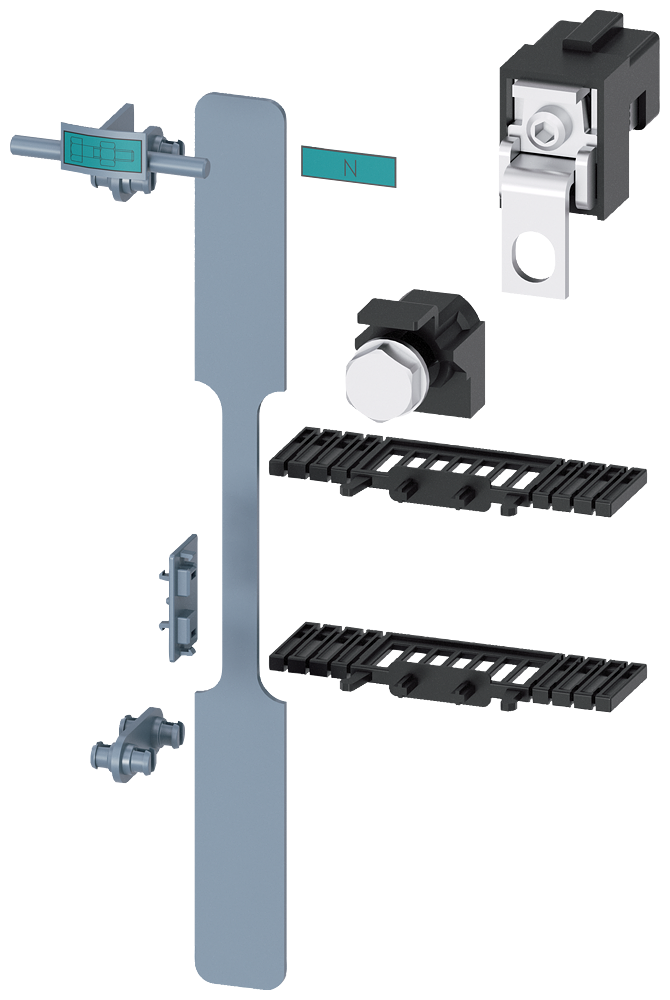 N