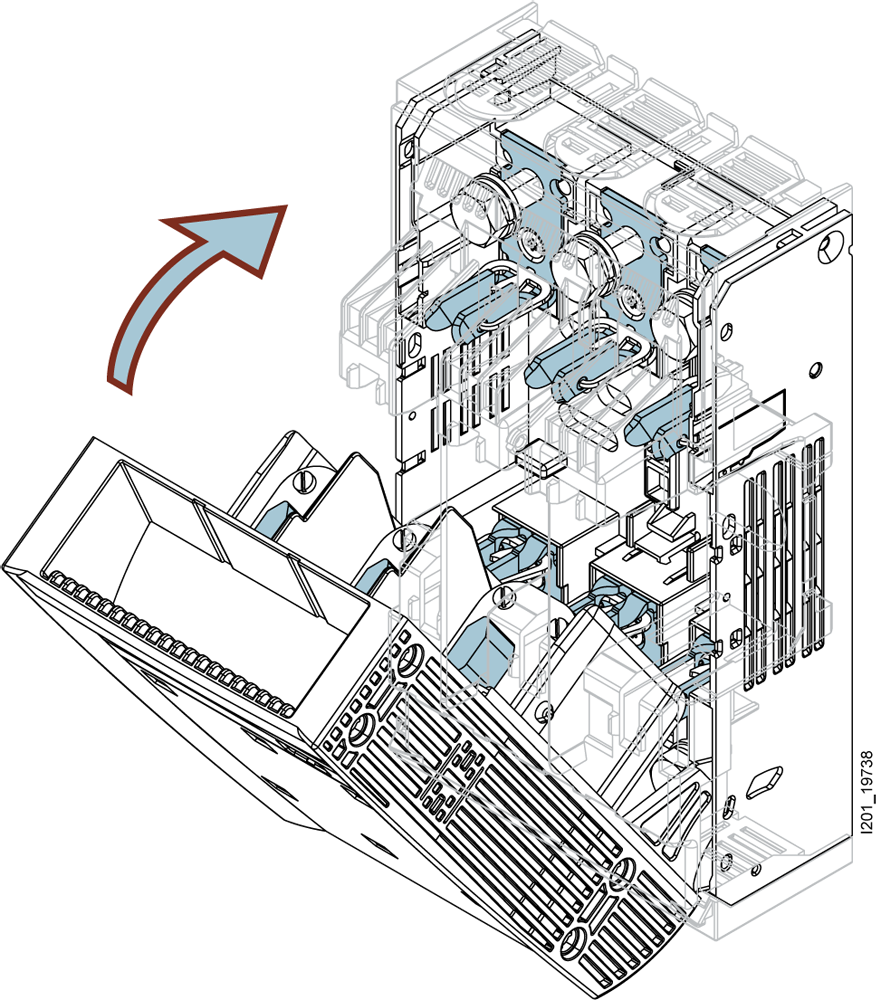 I201_19738