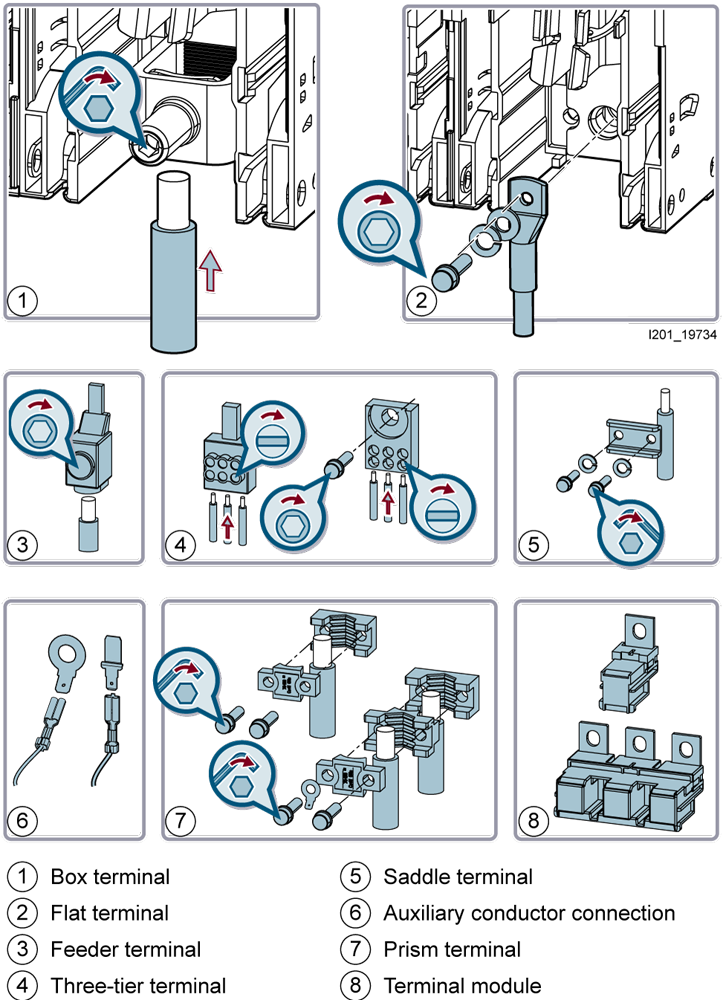 1
2
I201_19734
3
4
5
6
7
8

1 Box terminal
2 Flat terminal
3 Feeder terminal
4 Three-tier terminal

5 Saddle terminal
6 Auxiliary conductor connection
7 Prism terminal
8 Terminal module